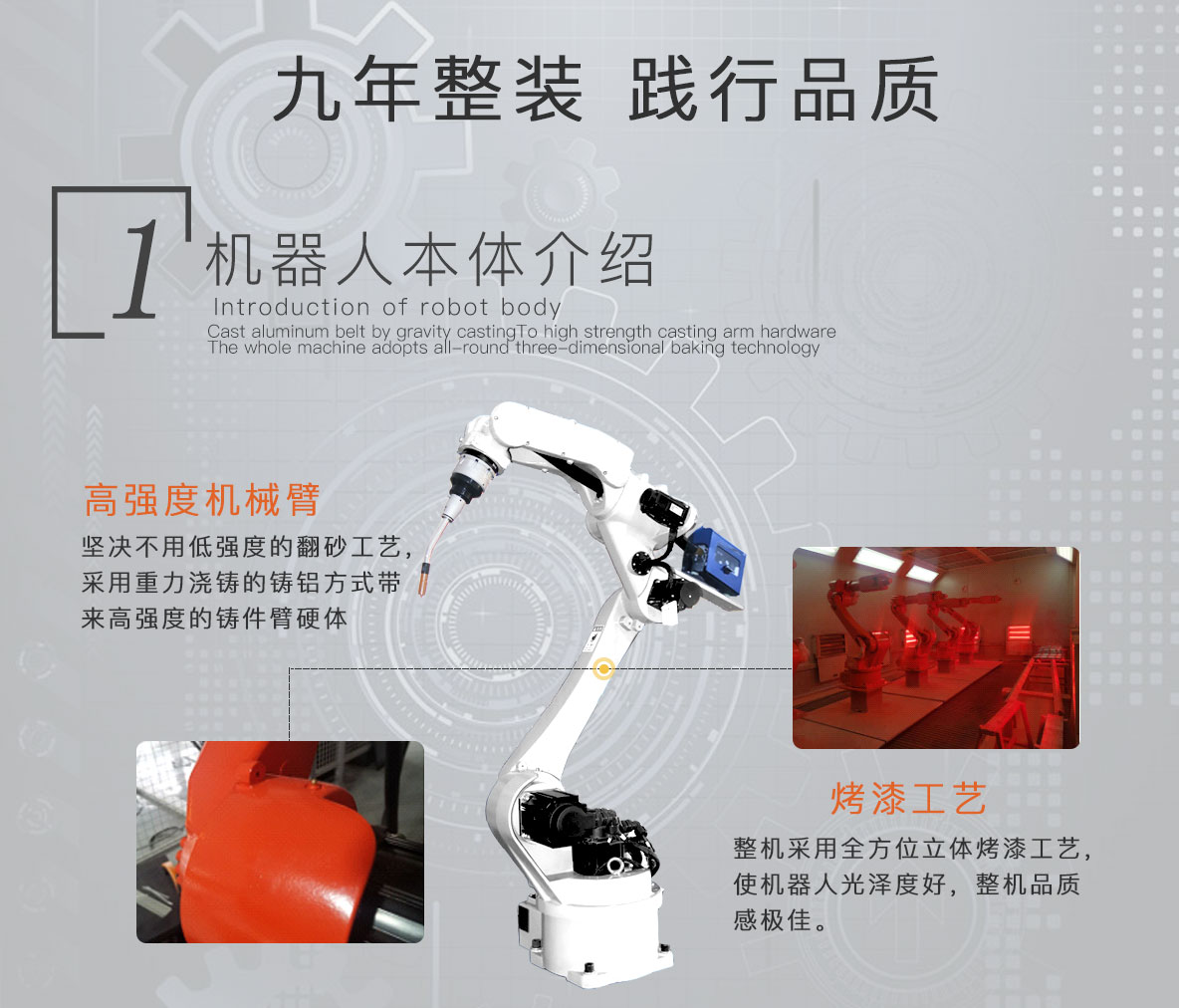 九年整装 践行品质

1 机器人本体介绍
Introduction of robot body
Cast aluminum belt by gravity castingTo high strength casting arm hardware
The whole machine adopts all-round three-dimensional baking technology

高强度机械臂
坚决不用低强度的翻砂工艺，采用重力浇铸的铸铝方式带来高强度的铸件臂硬体

烤漆工艺
整机采用全方位立体烤漆工艺，使机器人光泽度好，整机品质感极佳。